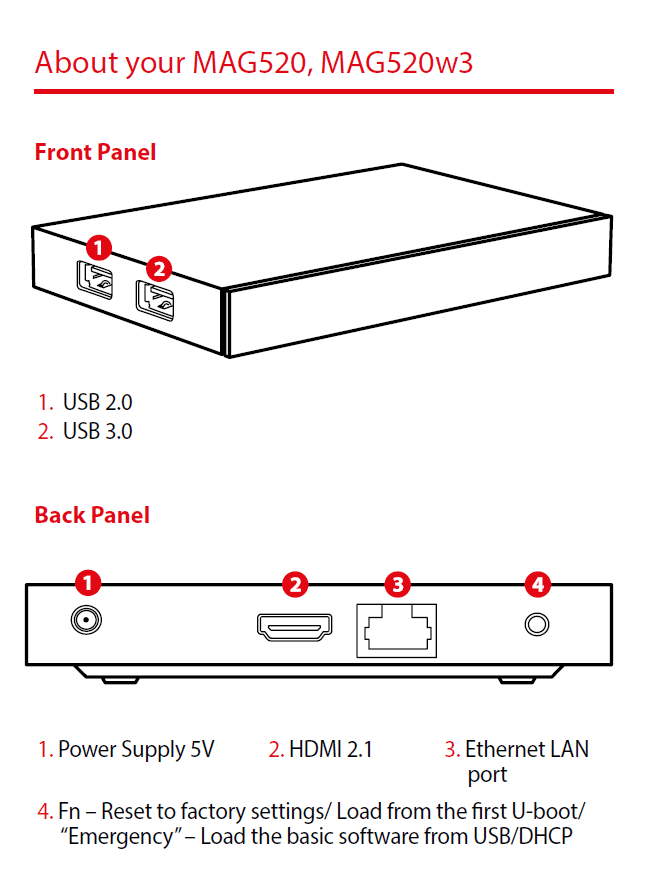 About your MAG520, MAG520w3

Front Panel

1

2

1. USB 2.0
2. USB 3.0

Back Panel

1 2 3 4

1. Power Supply 5V
2. HDMI 2.1
3. Ethernet LAN port

4. Fn – Reset to factory settings/ Load from the first U-boot/ "Emergency" – Load the basic software from USB/DHCP